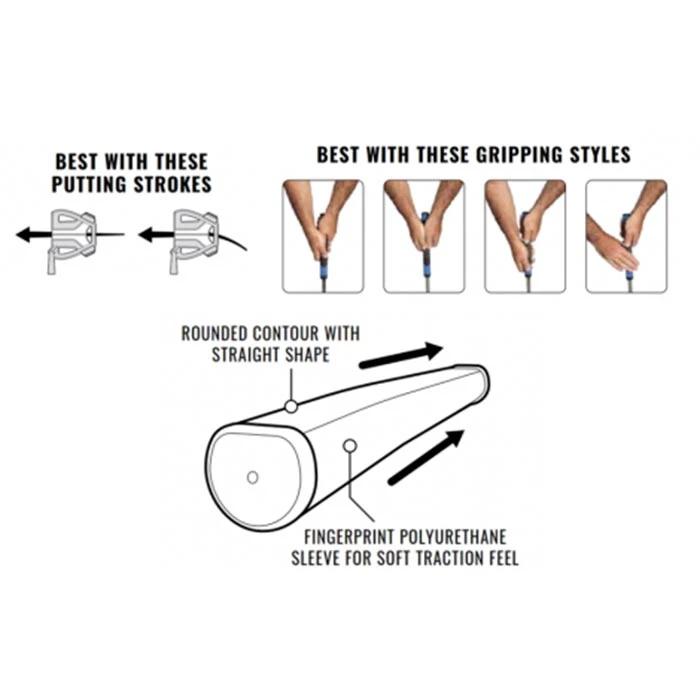 BEST WITH THESE PUTTING STROKES

BEST WITH THESE GRIPPING STYLES

ROUNDED CONTOUR WITH STRAIGHT SHAPE

FINGERPRINT POLYURETHANE SLEEVE FOR SOFT TRACTION FEEL